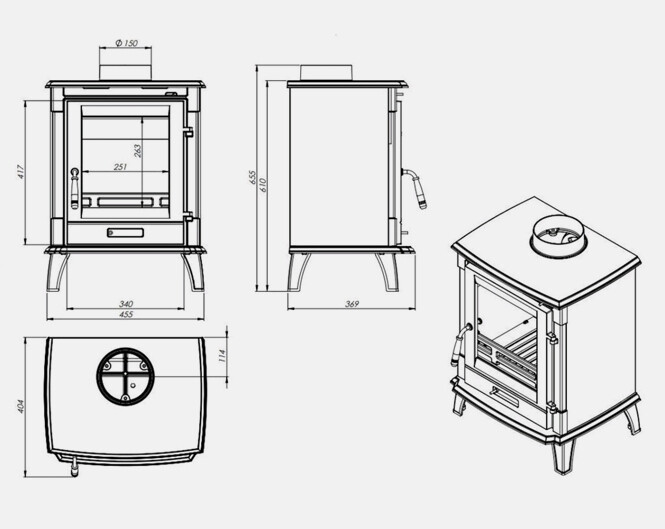 Ø 150

417

263

251

340

455

655

610

369

114

404